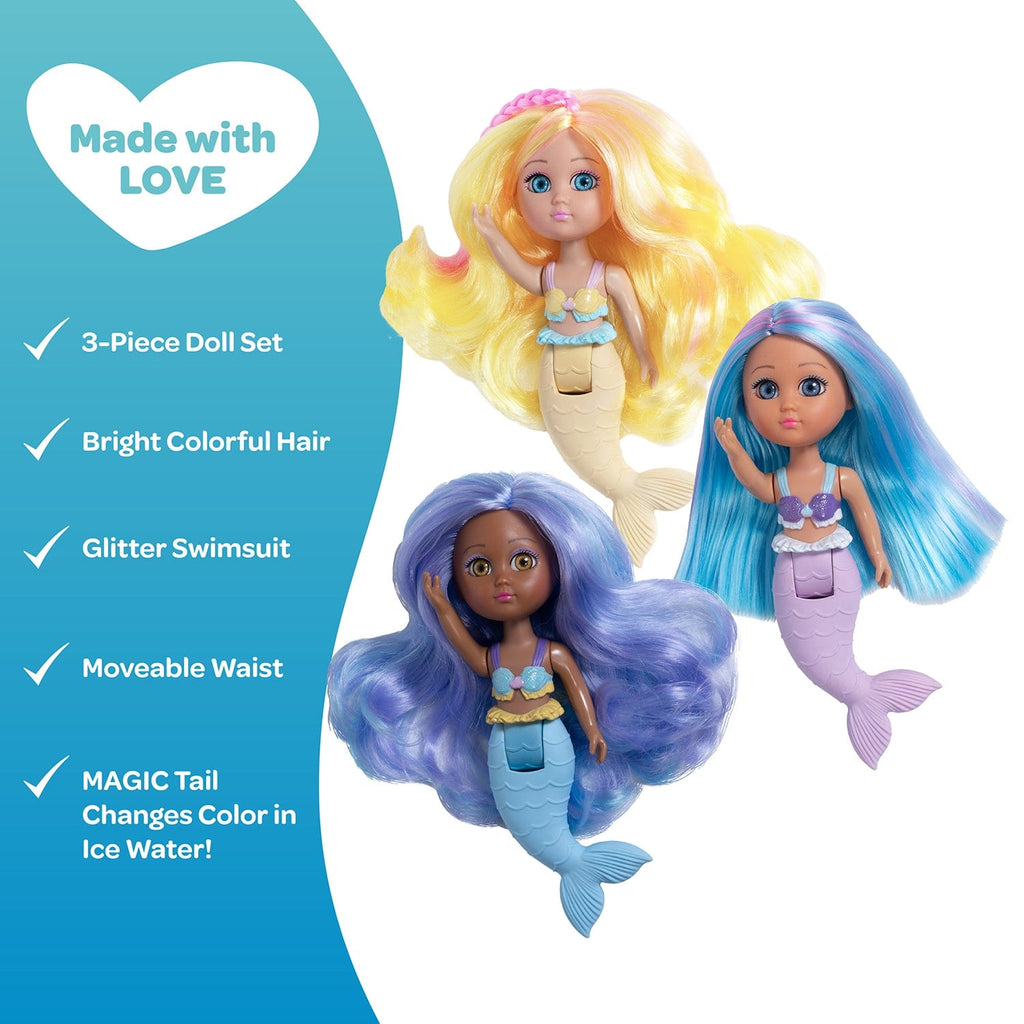 Made with LOVE

3-Piece Doll Set

Bright Colorful Hair

Glitter Swimsuit

Moveable Waist

MAGIC Tail Changes Color in Ice Water!